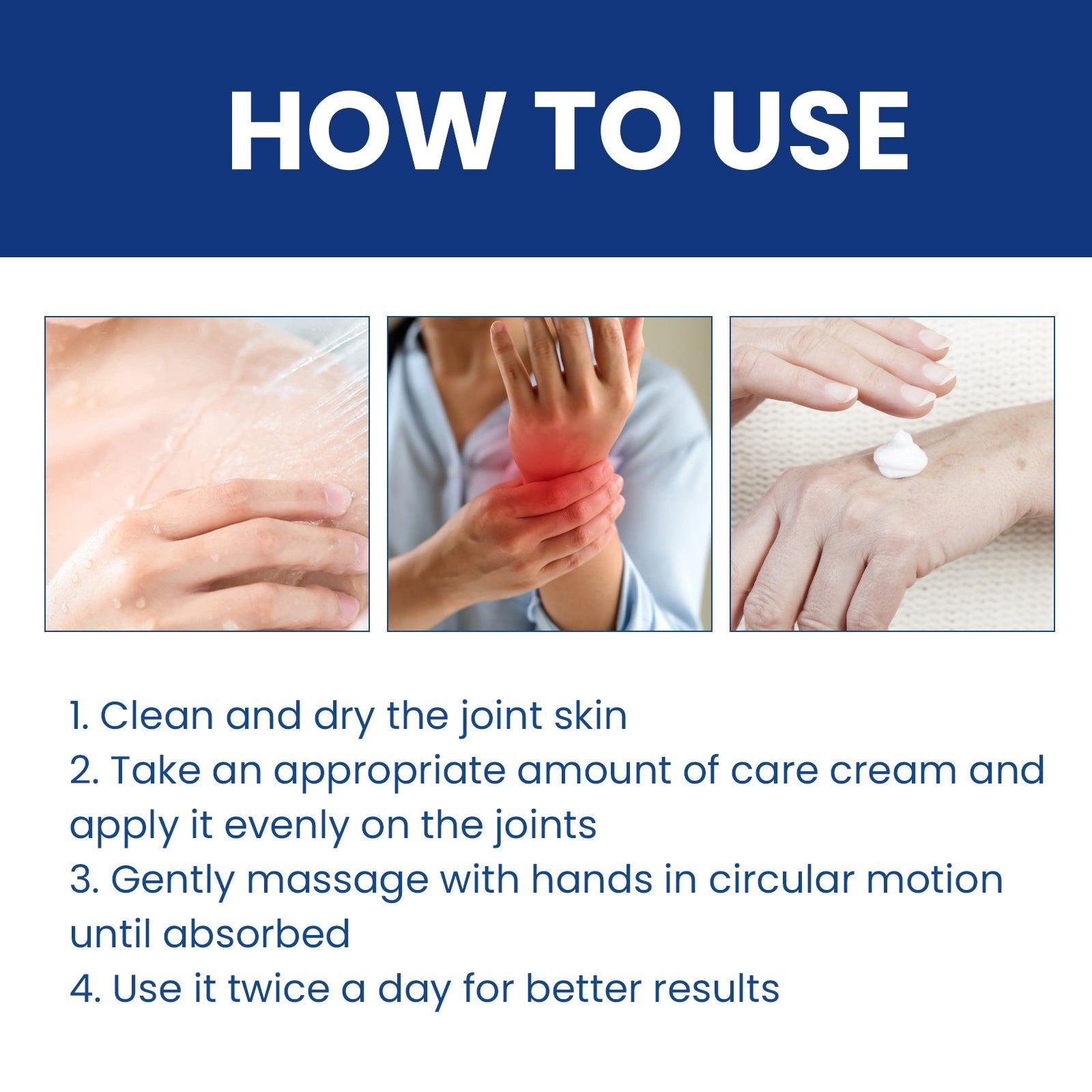 HOW TO USE

1. Clean and dry the joint skin
2. Take an appropriate amount of care cream and apply it evenly on the joints
3. Gently massage with hands in circular motion until absorbed
4. Use it twice a day for better results