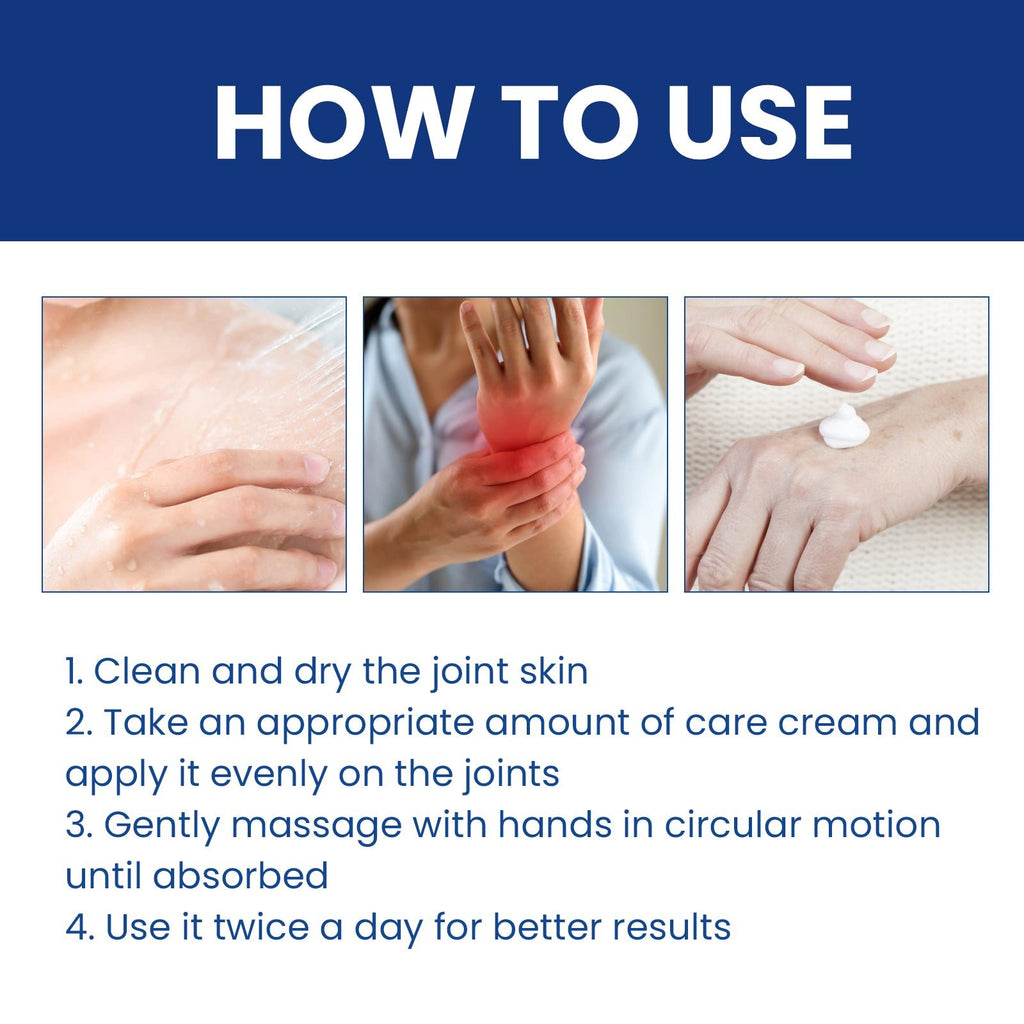 HOW TO USE

1. Clean and dry the joint skin
2. Take an appropriate amount of care cream and apply it evenly on the joints
3. Gently massage with hands in circular motion until absorbed
4. Use it twice a day for better results