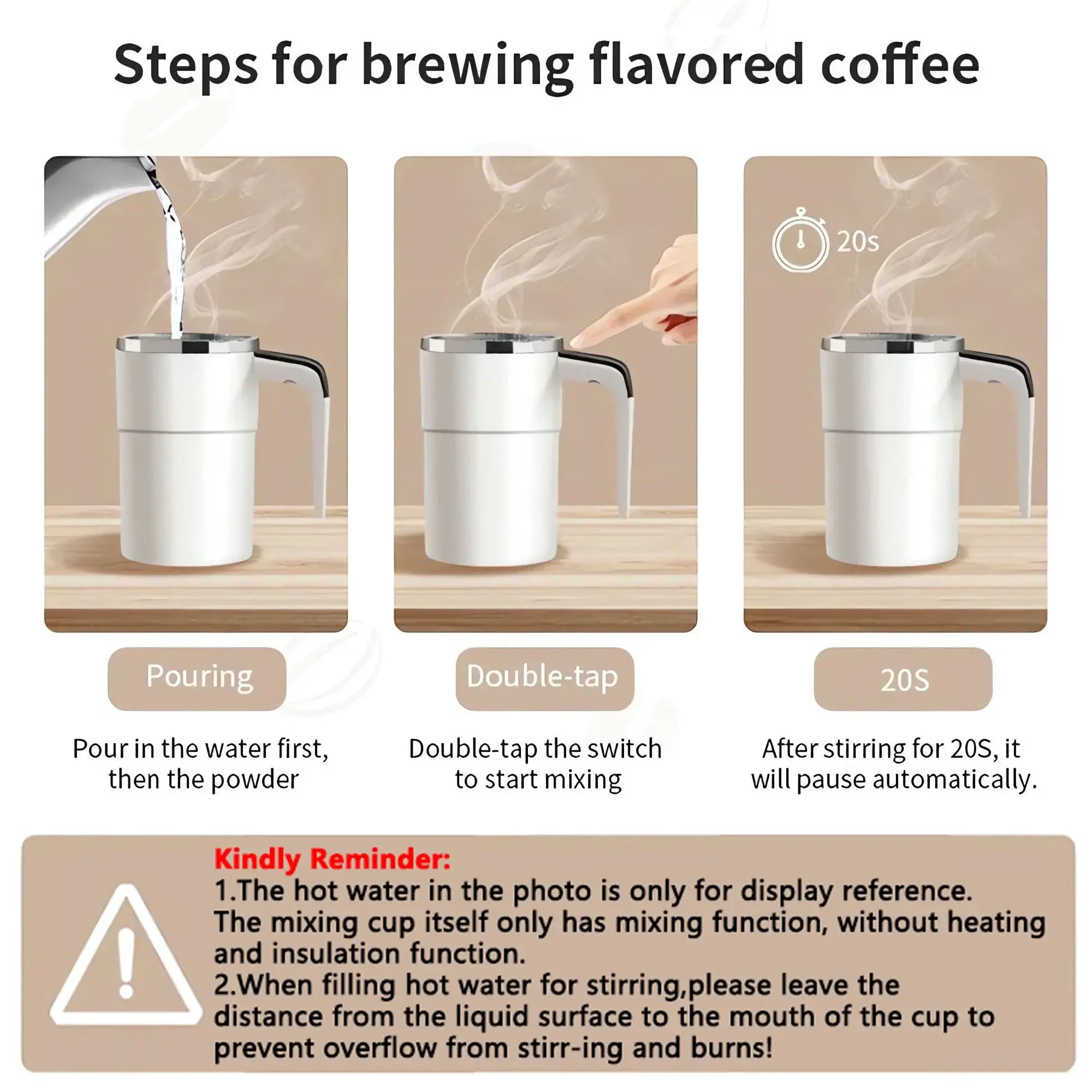 Steps for brewing flavored coffee

20s

Pouring

Pour in the water first, then the powder

Double-tap

Double-tap the switch to start mixing

20S

After stirring for 20S, it will pause automatically.

Kindly Reminder:
1.The hot water in the photo is only for display reference. The mixing cup itself only has mixing function, without heating and insulation function.
2.When filling hot water for stirring,please leave the distance from the liquid surface to the mouth of the cup to prevent overflow from stirr-ing and burns!